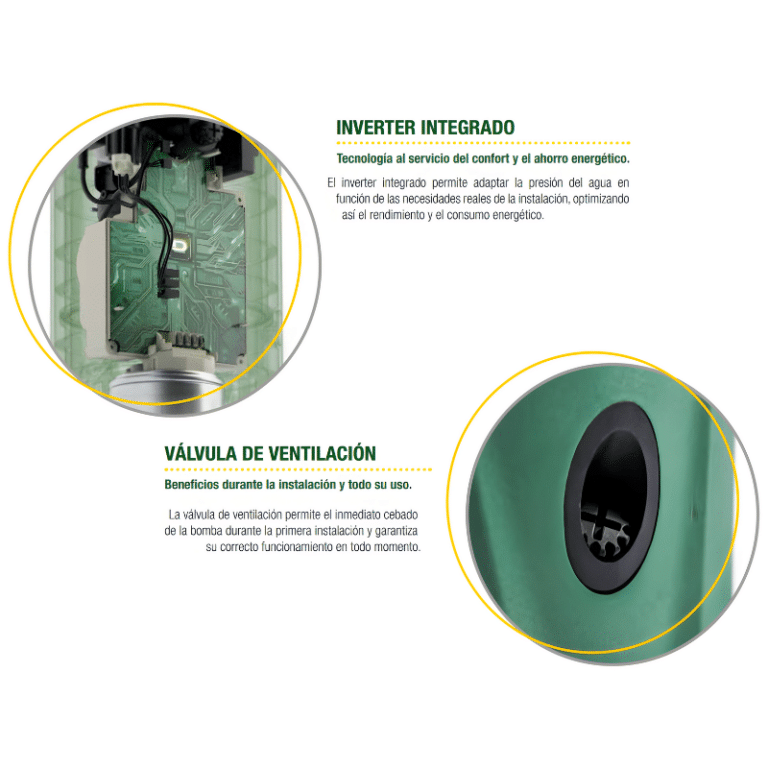 INVERTER INTEGRADO

Tecnología al servicio del confort y el ahorro energético.

El inverter integrado permite adaptar la presión del agua en función de las necesidades reales de la instalación, optimizando así el rendimiento y el consumo energético.

VÁLVULA DE VENTILACIÓN

Beneficios durante la instalación y todo su uso.

La válvula de ventilación permite el inmediato cebado de la bomba durante la primera instalación y garantiza su correcto funcionamiento en todo momento.