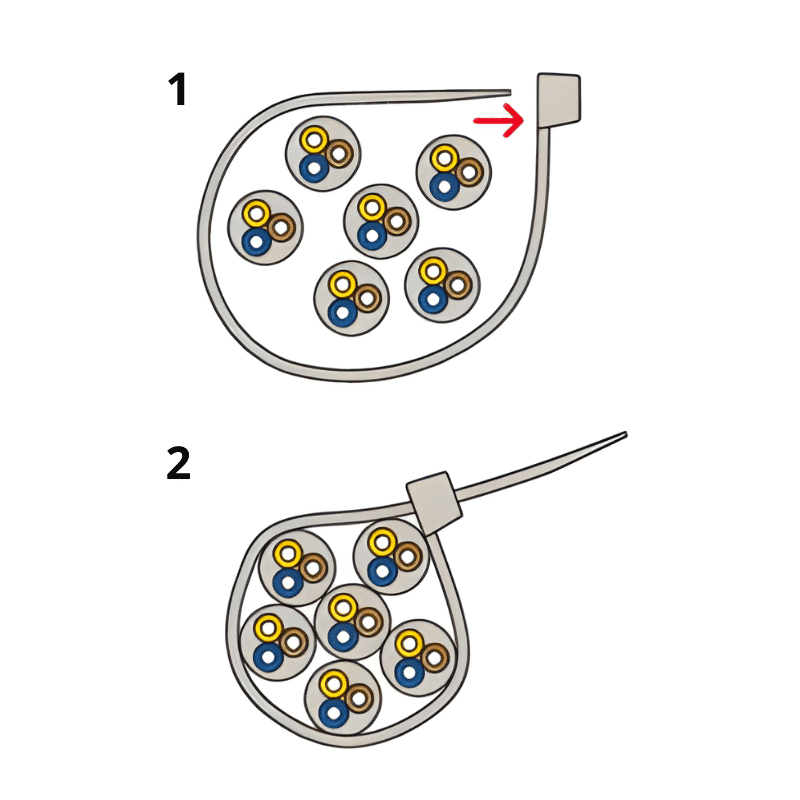 1

2